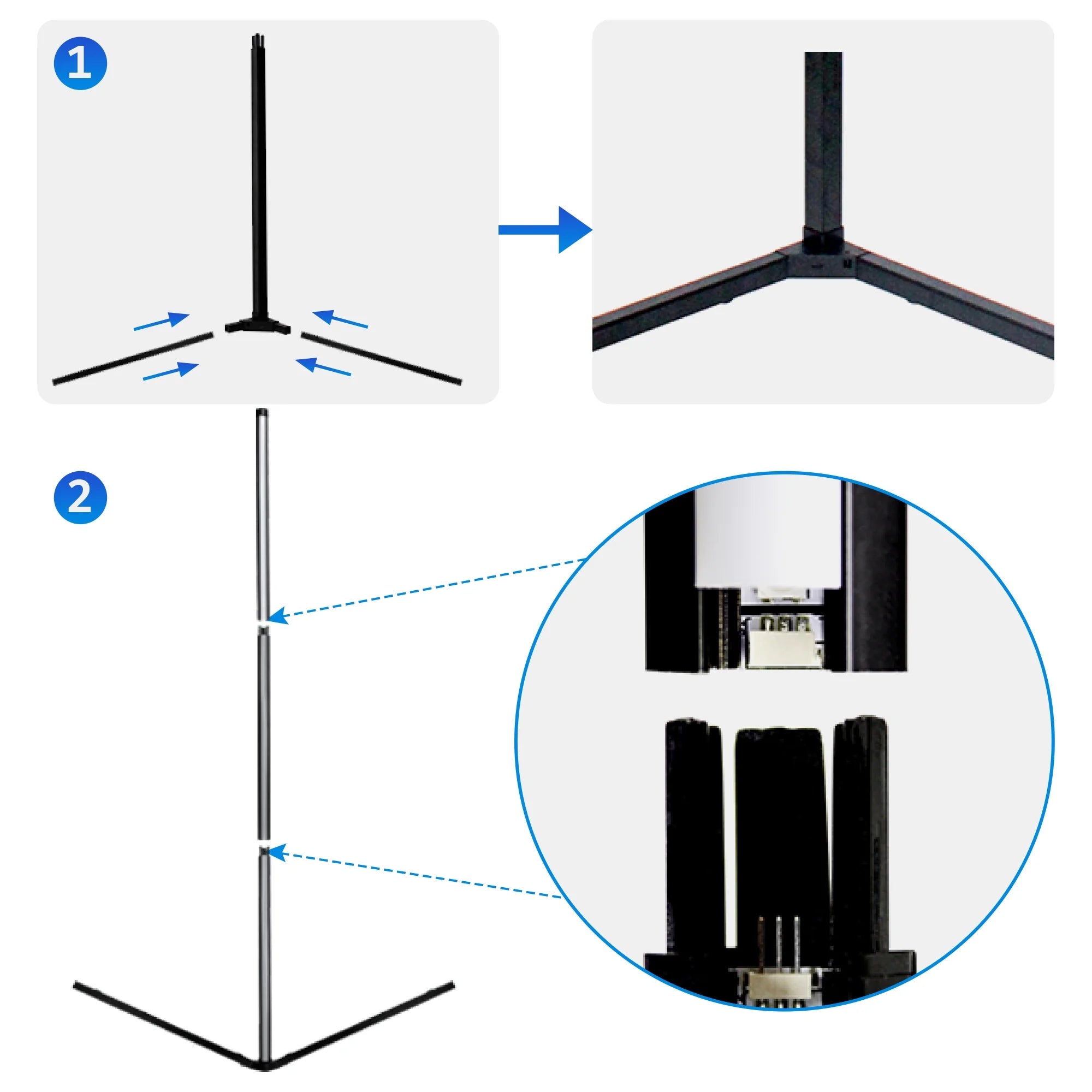 1

2